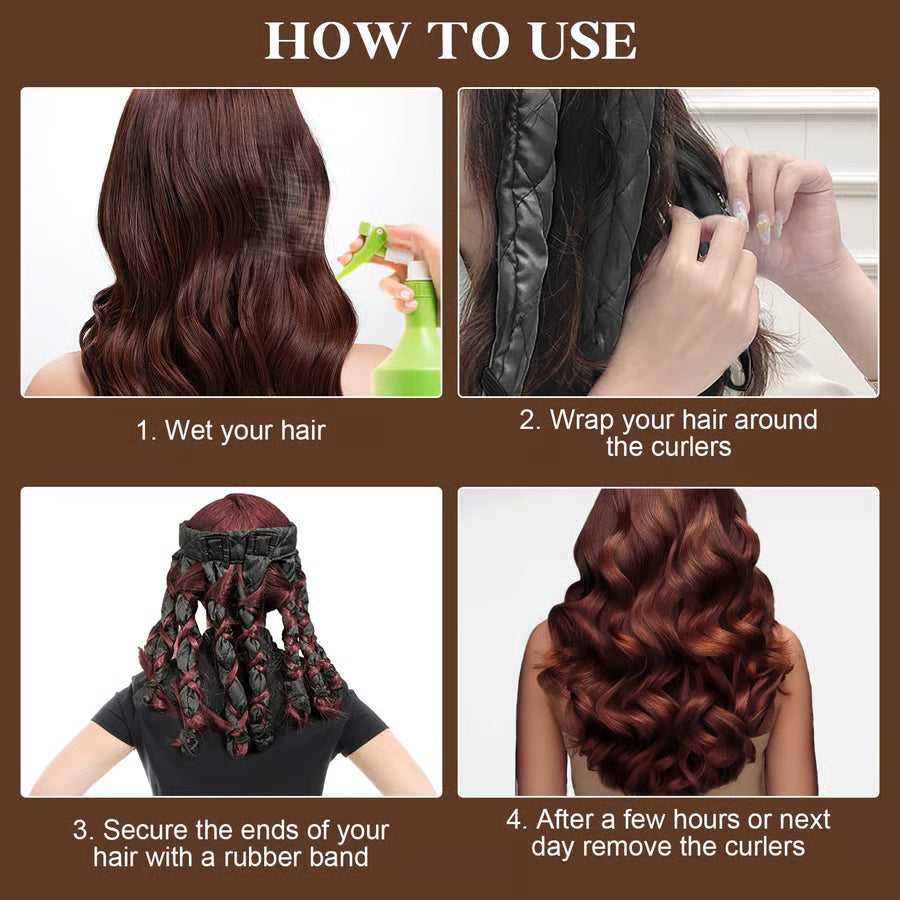 HOW TO USE

1. Wet your hair

2. Wrap your hair around the curlers

3. Secure the ends of your hair with a rubber band

4. After a few hours or next day remove the curlers